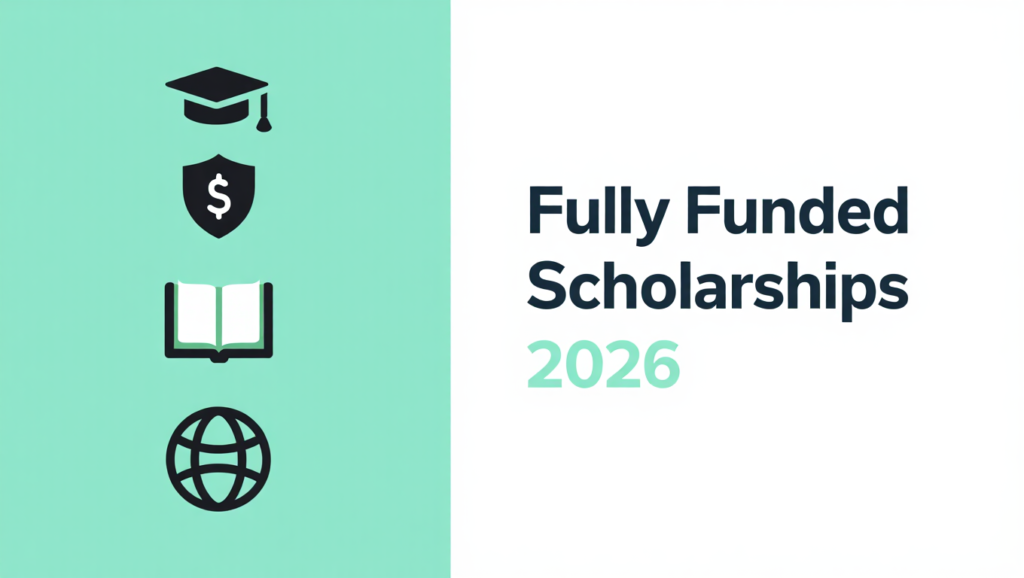 $

Fully Funded Scholarships 2026